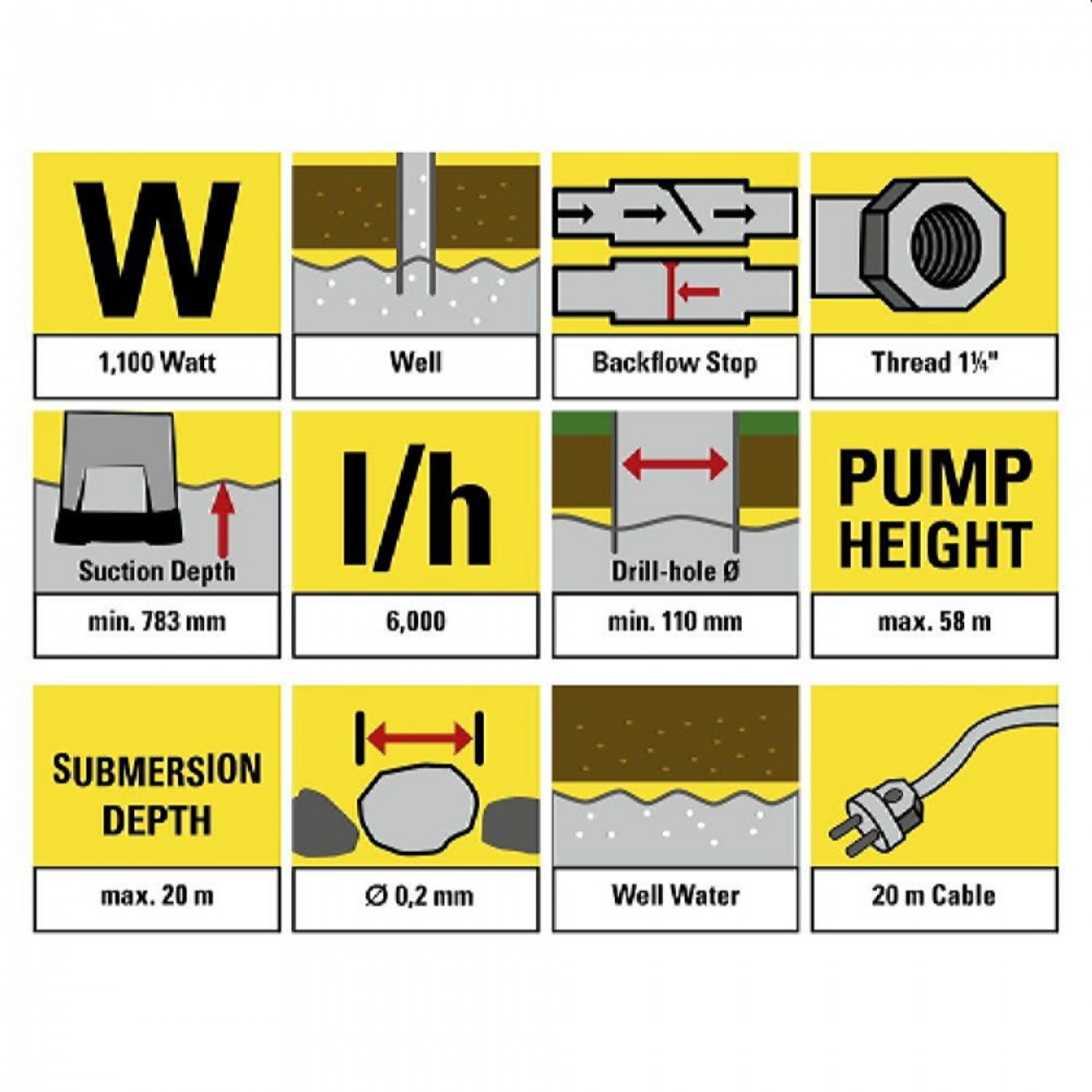 W

1,100 Watt

Well

Backflow Stop

Thread 1¼"

Suction Depth

min. 783 mm

l/h

6,000

Drill-hole Ø

min. 110 mm

PUMP HEIGHT

max. 58 m

SUBMERSION DEPTH

max. 20 m

Ø 0,2 mm

Well Water

20 m Cable